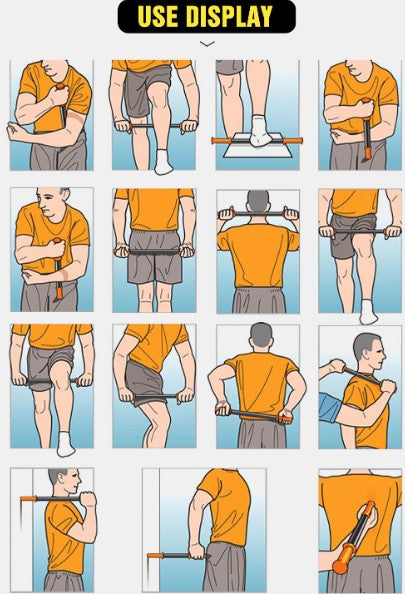 USE DISPLAY