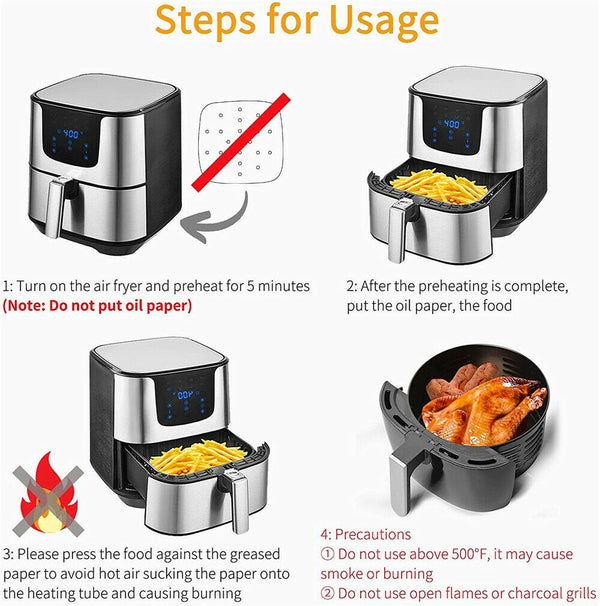 Steps for Usage

400

400

1: Turn on the air fryer and preheat for 5 minutes
(Note: Do not put oil paper)

2: After the preheating is complete, put the oil paper, the food

400

3: Please press the food against the greased paper to avoid hot air sucking the paper onto the heating tube and causing burning

4: Precautions
① Do not use above 500°F, it may cause smoke or burning
② Do not use open flames or charcoal grills