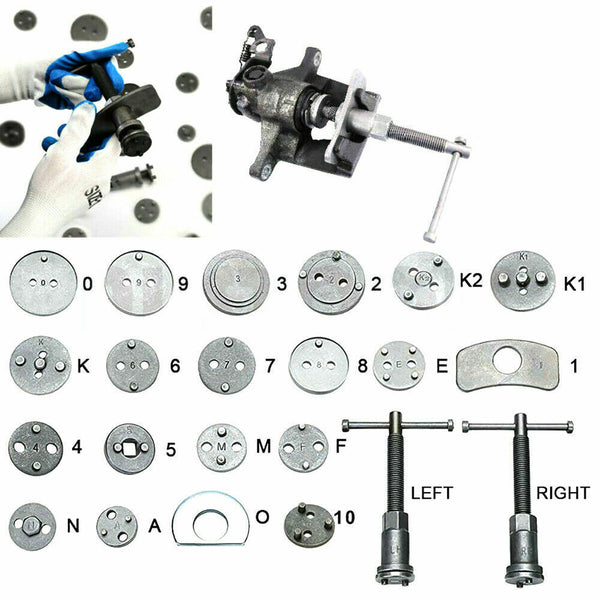 0
9
3
2
K2
K1
K
6
7
8
E
1
4
5
M
F
LEFT
RIGHT
N
A
O
10