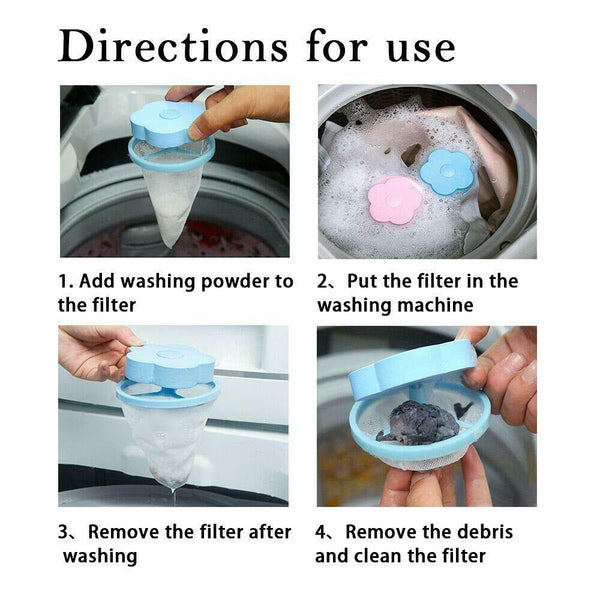 Directions for use

1. Add washing powder to the filter

2、Put the filter in the washing machine

3、Remove the filter after washing

4、Remove the debris and clean the filter