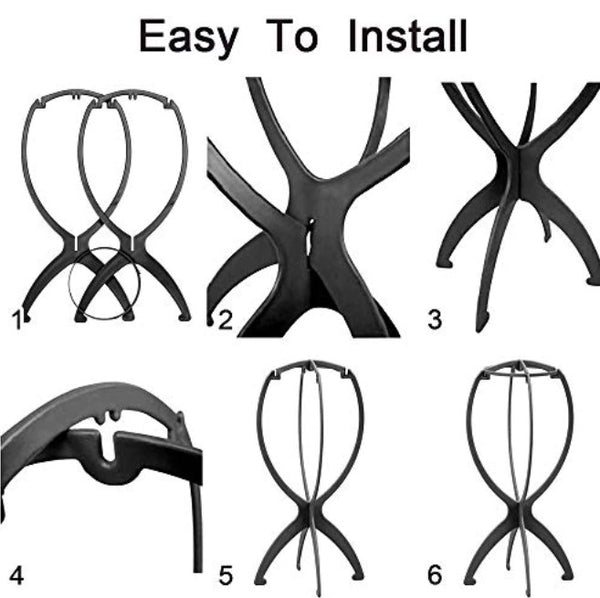 Easy To Install

1

2

3

4

5

6