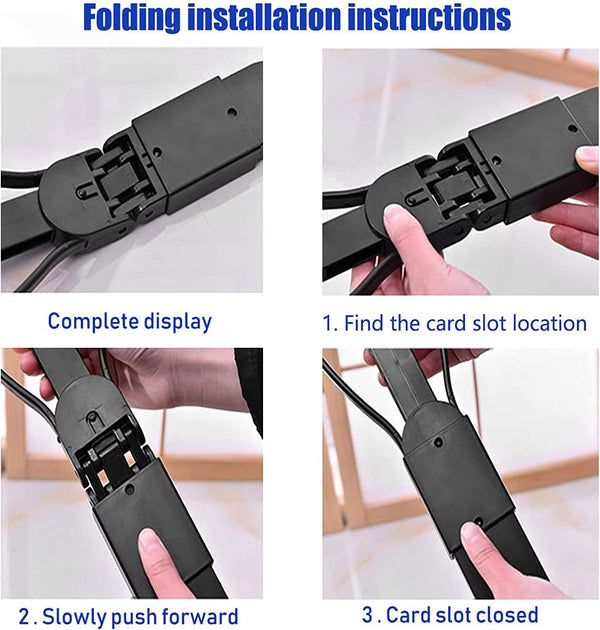 Folding installation instructions

Complete display

1. Find the card slot location

2. Slowly push forward

3. Card slot closed