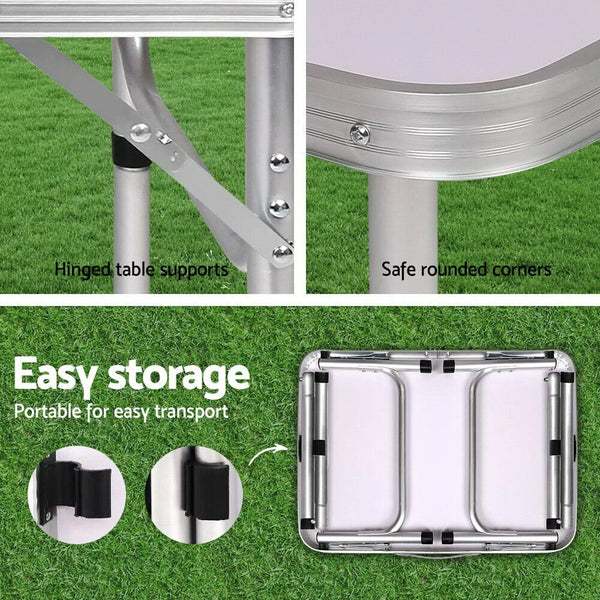 Hinged table supports

Safe rounded corners

Easy storage

Portable for easy transport