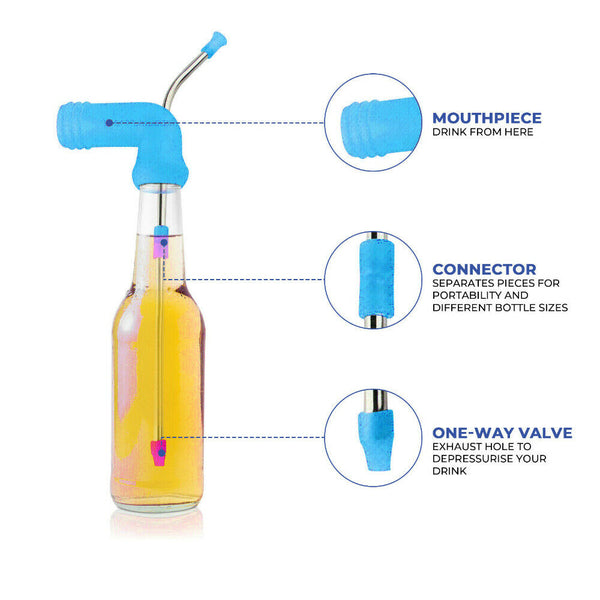 MOUTHPIECE
DRINK FROM HERE

CONNECTOR
SEPARATES PIECES FOR PORTABILITY AND DIFFERENT BOTTLE SIZES

ONE-WAY VALVE
EXHAUST HOLE TO DEPRESSURISE YOUR DRINK