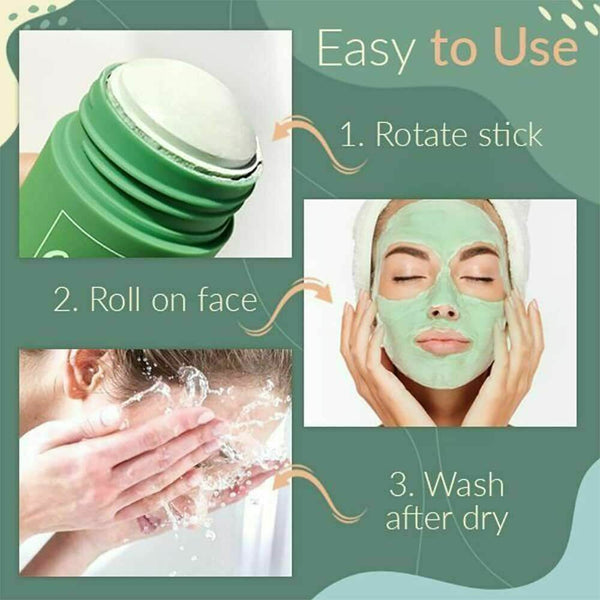 Easy to Use

1. Rotate stick

2. Roll on face

3. Wash after dry