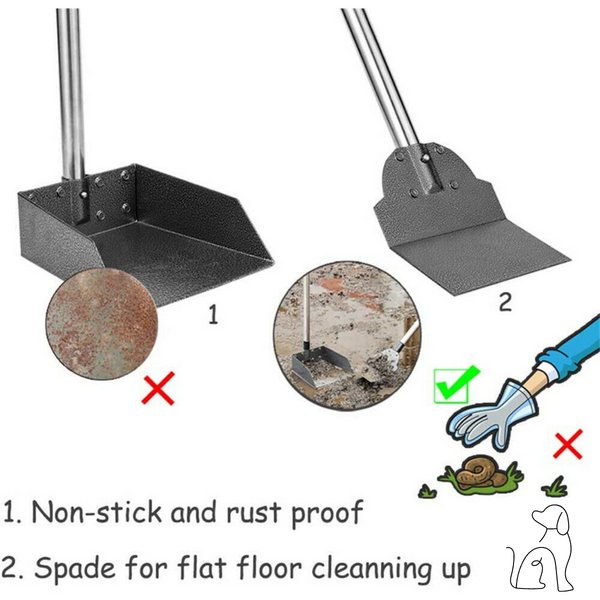 1

2

1. Non-stick and rust proof

2. Spade for flat floor cleanning up