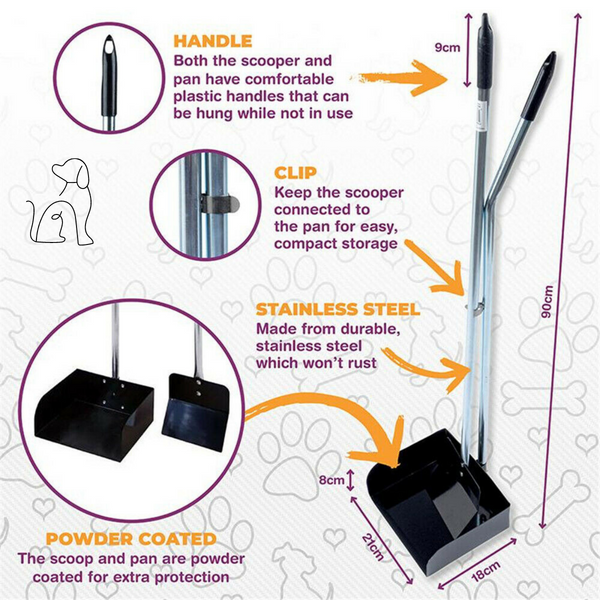 HANDLE
Both the scooper and pan have comfortable plastic handles that can be hung while not in use

9cm

CLIP
Keep the scooper connected to the pan for easy, compact storage

STAINLESS STEEL
Made from durable, stainless steel which won't rust

90cm

8cm

21cm

18cm

POWDER COATED
The scoop and pan are powder coated for extra protection