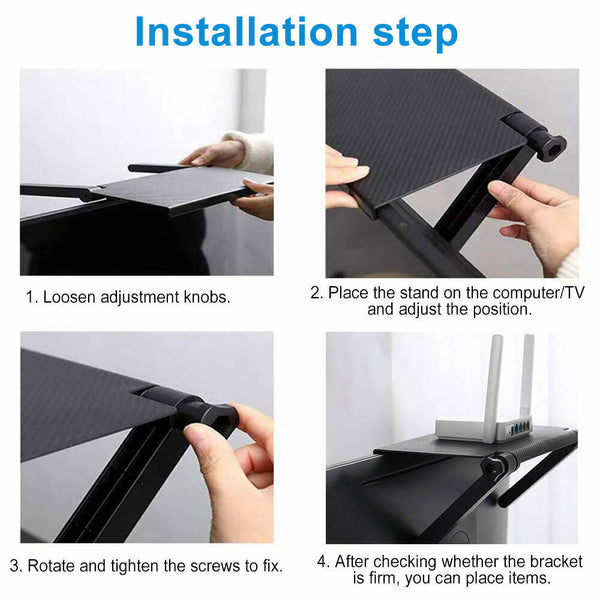 Installation step

1. Loosen adjustment knobs.

2. Place the stand on the computer/TV and adjust the position.

3. Rotate and tighten the screws to fix.

4. After checking whether the bracket is firm, you can place items.