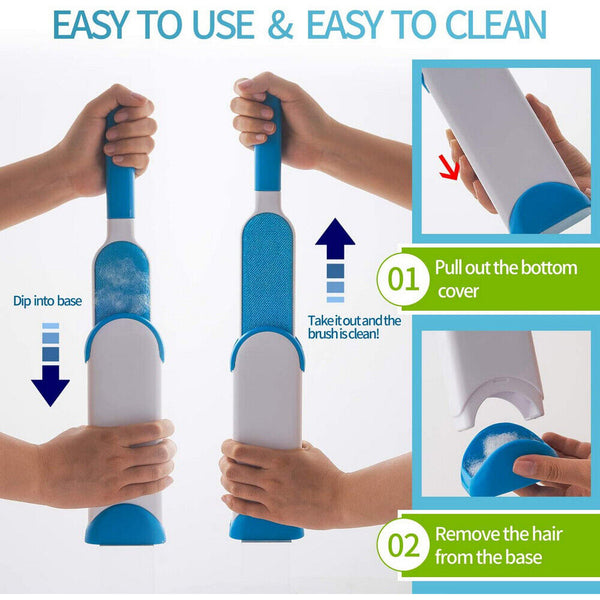 EASY TO USE & EASY TO CLEAN

Dip into base

Take it out and the brush is clean!

01 Pull out the bottom cover

02 Remove the hair from the base