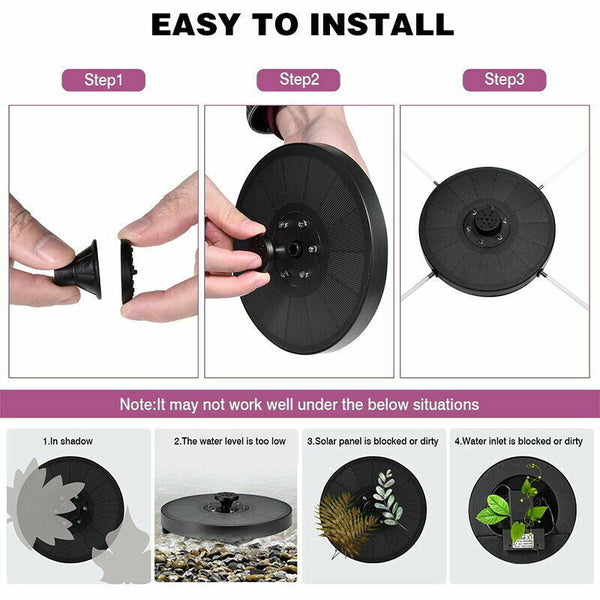 EASY TO INSTALL

Step1

Step2

Step3

Note:It may not work well under the below situations

1.In shadow

2.The water level is too low

3.Solar panel is blocked or dirty

4.Water inlet is blocked or dirty