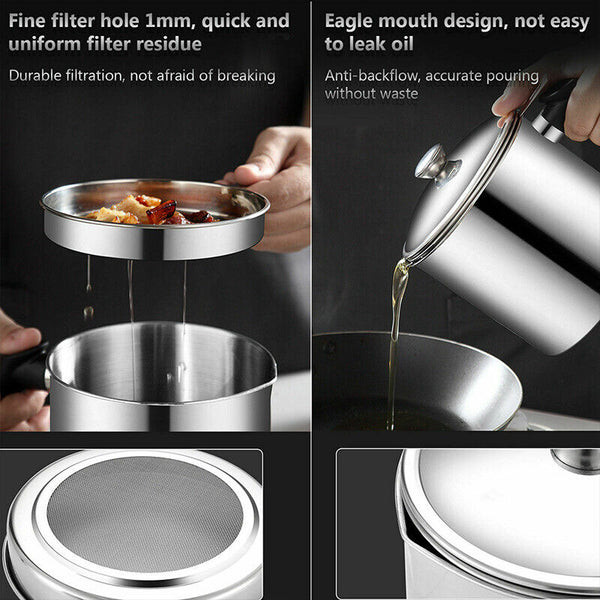 Fine filter hole 1mm, quick and uniform filter residue

Durable filtration, not afraid of breaking

Eagle mouth design, not easy to leak oil

Anti-backflow, accurate pouring without waste