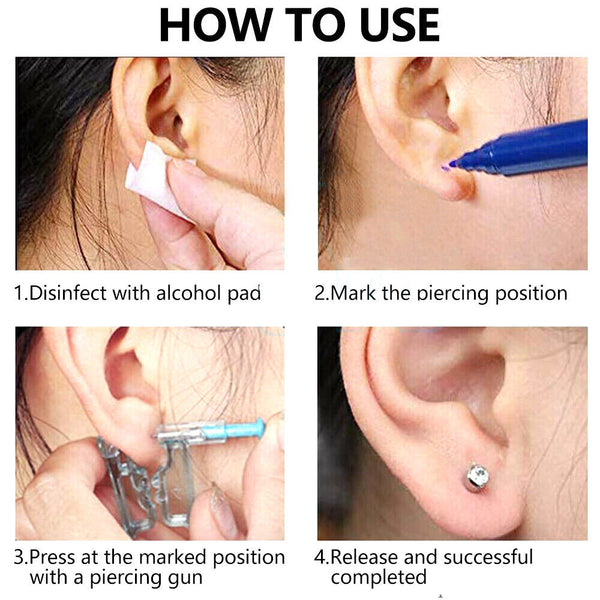 HOW TO USE

1.Disinfect with alcohol pad

2.Mark the piercing position

3.Press at the marked position with a piercing gun

4.Release and successful completed