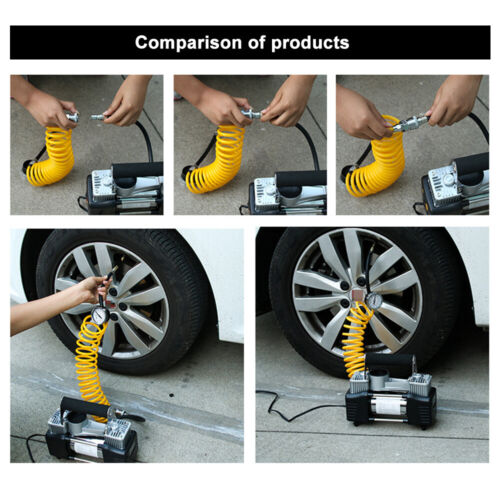 Comparison of products