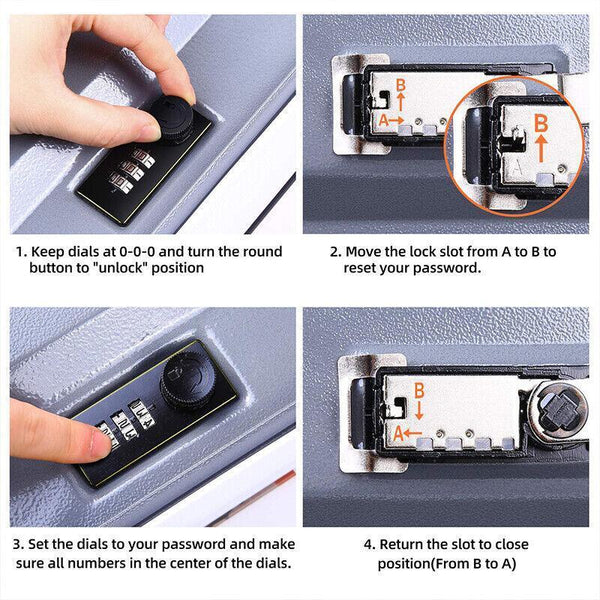 B
A
B
A

1. Keep dials at 0-0-0 and turn the round button to "unlock" position

2. Move the lock slot from A to B to reset your password.

B
A

3. Set the dials to your password and make sure all numbers in the center of the dials.

4. Return the slot to close position(From B to A)