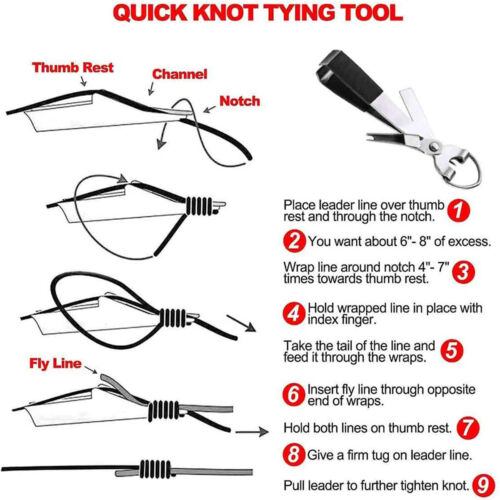 QUICK KNOT TYING TOOL

Thumb Rest

Channel

Notch

Fly Line

Place leader line over thumb rest and through the notch. 1

2 You want about 6"- 8" of excess.

Wrap line around notch 4"- 7" times towards thumb rest. 3

4 Hold wrapped line in place with index finger.

Take the tail of the line and feed it through the wraps. 5

6 Insert fly line through opposite end of wraps.

Hold both lines on thumb rest. 7

8 Give a firm tug on leader line.

Pull leader to further tighten knot. 9