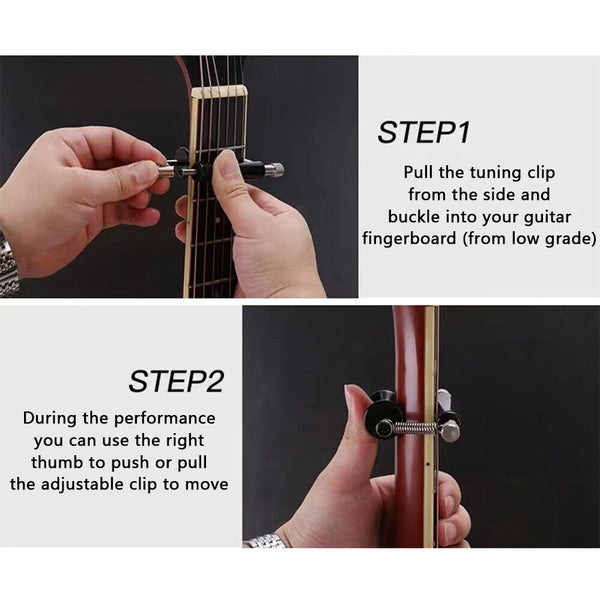 STEP1

Pull the tuning clip from the side and buckle into your guitar fingerboard (from low grade)

STEP2

During the performance you can use the right thumb to push or pull the adjustable clip to move