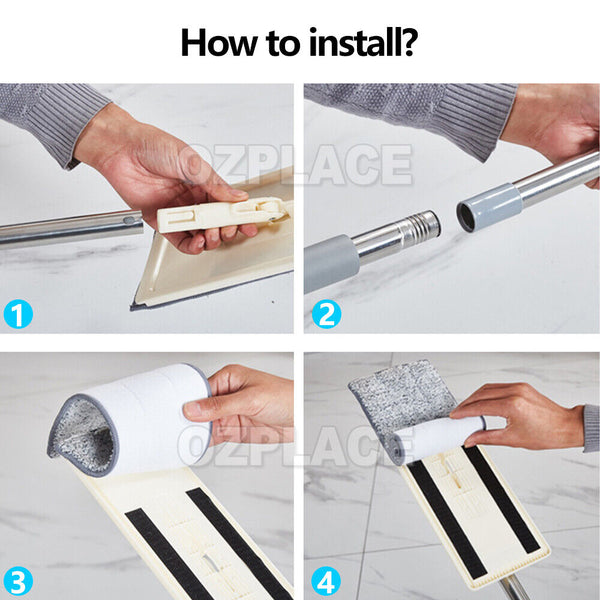 How to install?

OZPLACE

1

2

OZPLACE

3

4