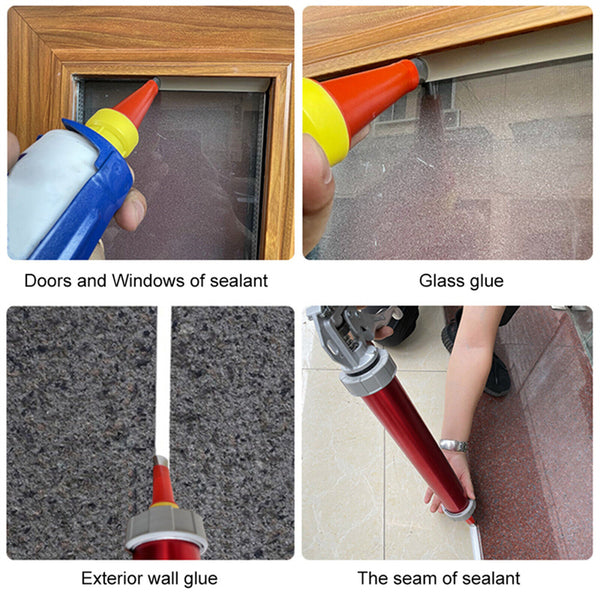 Doors and Windows of sealant

Glass glue

Exterior wall glue

The seam of sealant