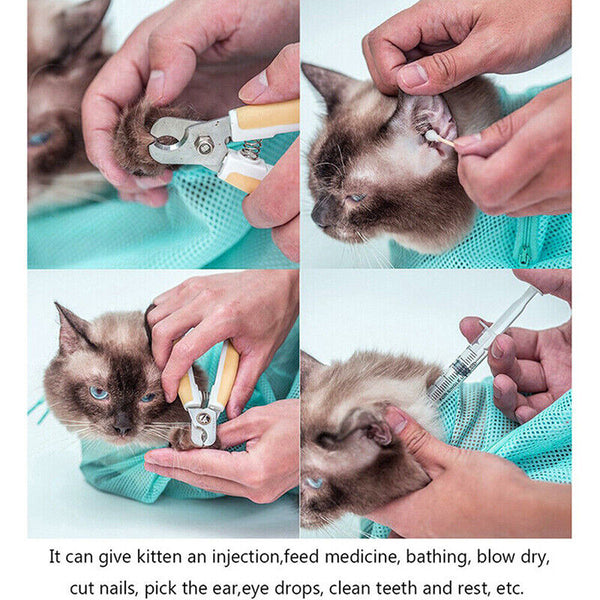 It can give kitten an injection,feed medicine, bathing, blow dry, cut nails, pick the ear,eye drops, clean teeth and rest, etc.