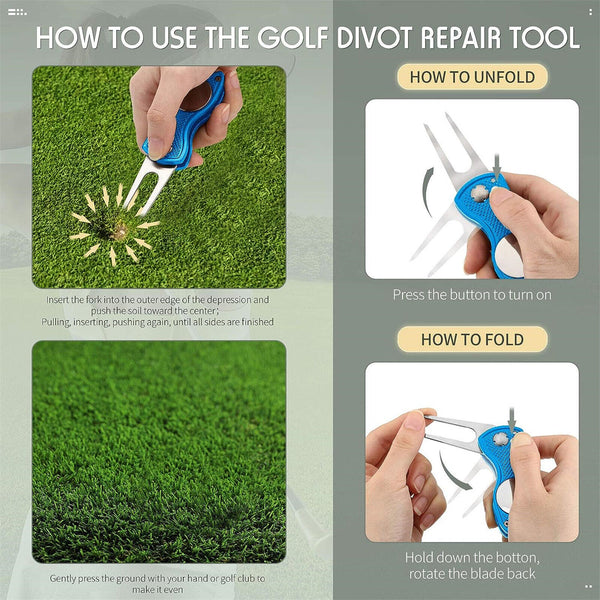 HOW TO USE THE GOLF DIVOT REPAIR TOOL

Insert the fork into the outer edge of the depression and push the soil toward the center;
Pulling, inserting, pushing again, until all sides are finished

Gently press the ground with your hand or golf club to make it even

HOW TO UNFOLD

Press the button to turn on

HOW TO FOLD

Hold down the botton, rotate the blade back