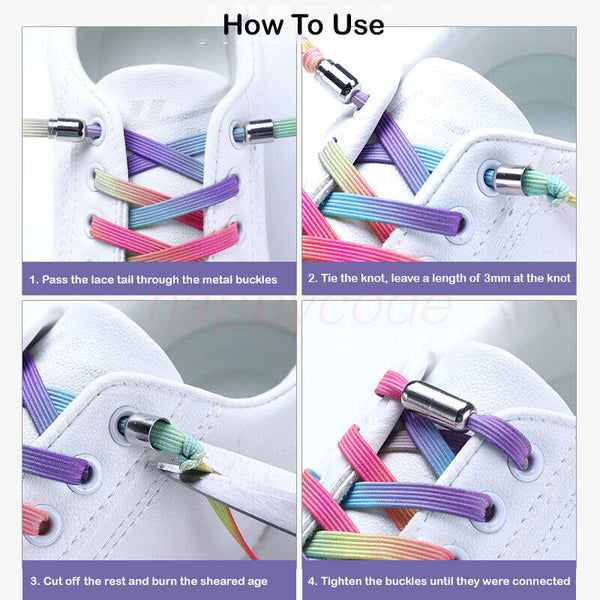 How To Use

1. Pass the lace tail through the metal buckles

2. Tie the knot, leave a length of 3mm at the knot

happycode

3. Cut off the rest and burn the sheared age

4. Tighten the buckles until they were connected