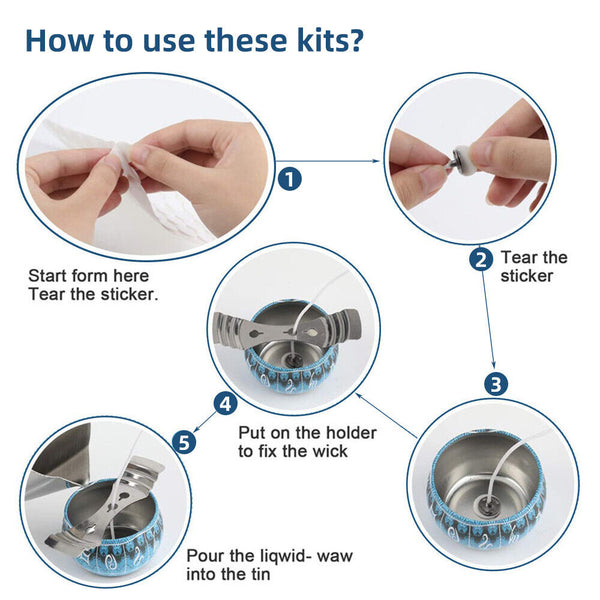 How to use these kits?

1

Start form here
Tear the sticker.

2 Tear the sticker

3

4

Put on the holder to fix the wick

5

Pour the liqwid- waw into the tin