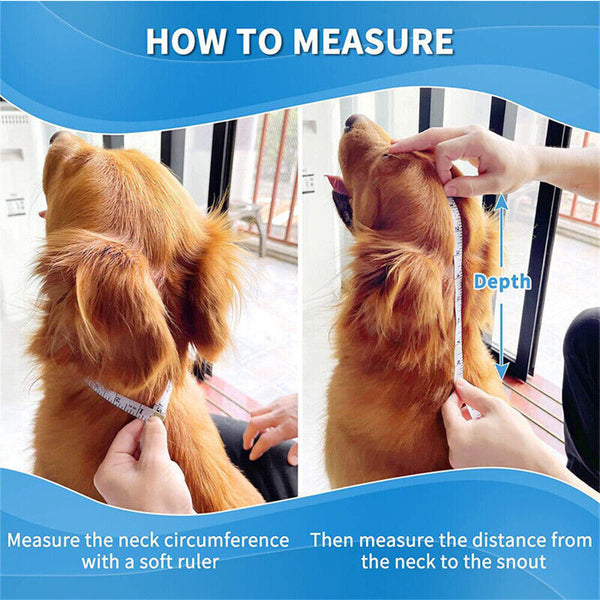 HOW TO MEASURE

Depth

Measure the neck circumference with a soft ruler

Then measure the distance from the neck to the snout