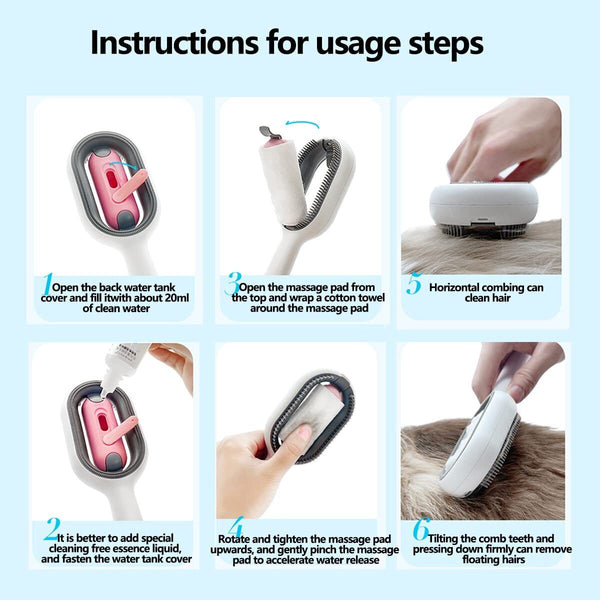 Instructions for usage steps

1 Open the back water tank cover and fill itwith about 20ml of clean water

3 Open the massage pad from the top and wrap a cotton towel around the massage pad

5 Horizontal combing can clean hair

2 It is better to add special cleaning free essence liquid, and fasten the water tank cover

4 Rotate and tighten the massage pad upwards, and gently pinch the massage pad to accelerate water release

6 Tilting the comb teeth and pressing down firmly can remove floating hairs