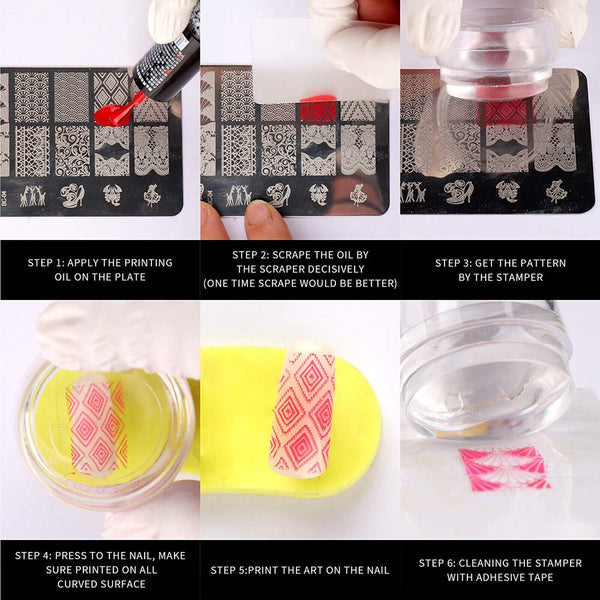 STEP 1: APPLY THE PRINTING OIL ON THE PLATE

STEP 2: SCRAPE THE OIL BY THE SCRAPER DECISIVELY (ONE TIME SCRAPE WOULD BE BETTER)

STEP 3: GET THE PATTERN BY THE STAMPER

STEP 4: PRESS TO THE NAIL, MAKE SURE PRINTED ON ALL CURVED SURFACE

STEP 5:PRINT THE ART ON THE NAIL

STEP 6: CLEANING THE STAMPER WITH ADHESIVE TAPE