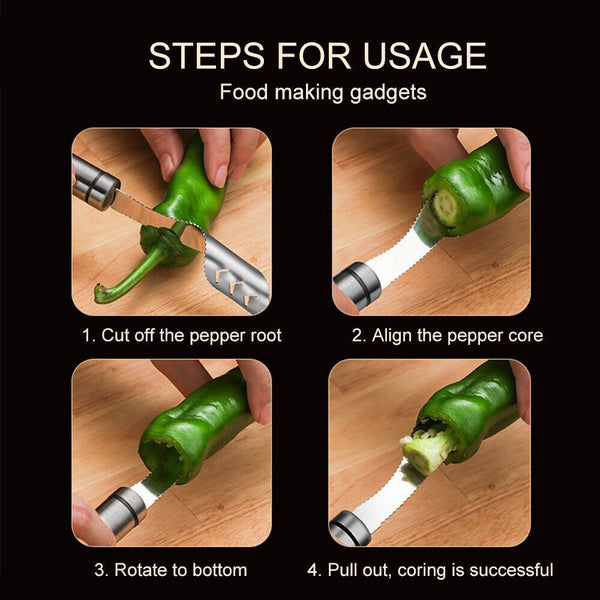 STEPS FOR USAGE
Food making gadgets

1. Cut off the pepper root

2. Align the pepper core

3. Rotate to bottom

4. Pull out, coring is successful