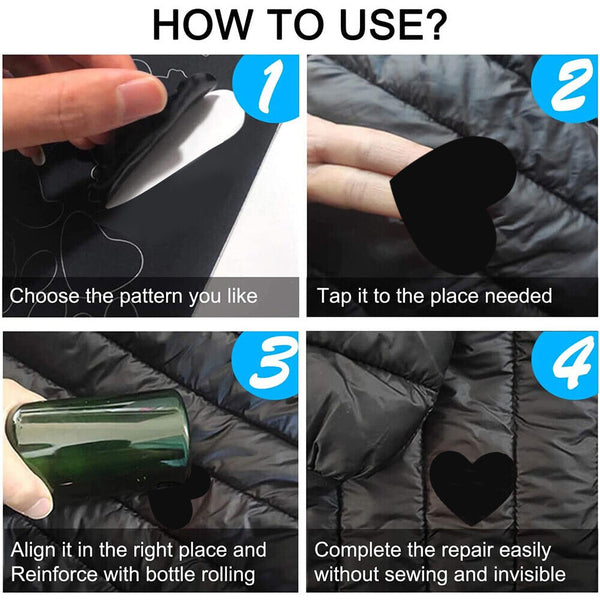 HOW TO USE?

1

Choose the pattern you like

2

Tap it to the place needed

3

Align it in the right place and Reinforce with bottle rolling

4

Complete the repair easily without sewing and invisible