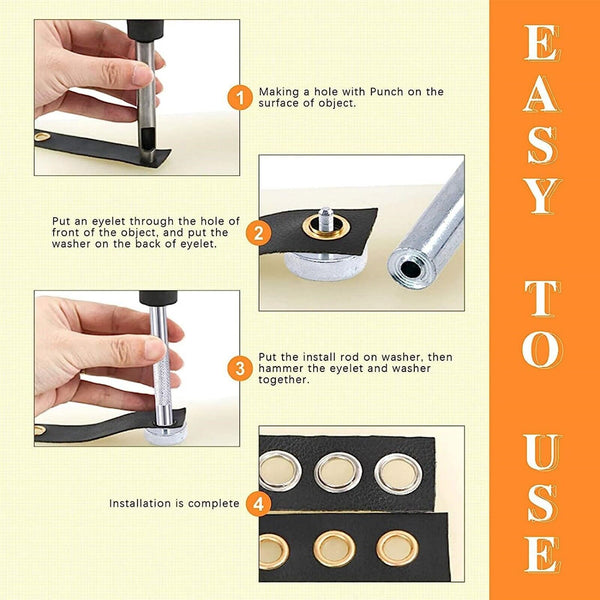 1 Making a hole with Punch on the surface of object.

Put an eyelet through the hole of front of the object, and put the washer on the back of eyelet. 2

3 Put the install rod on washer, then hammer the eyelet and washer together.

Installation is complete 4

EASY TO USE