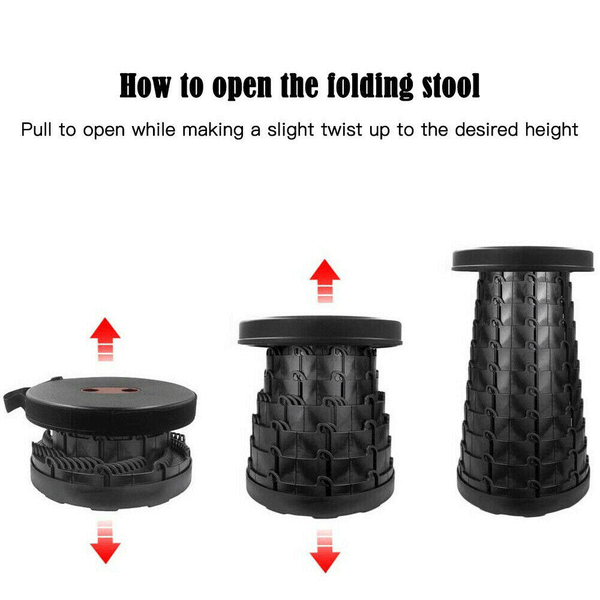 How to open the folding stool

Pull to open while making a slight twist up to the desired height