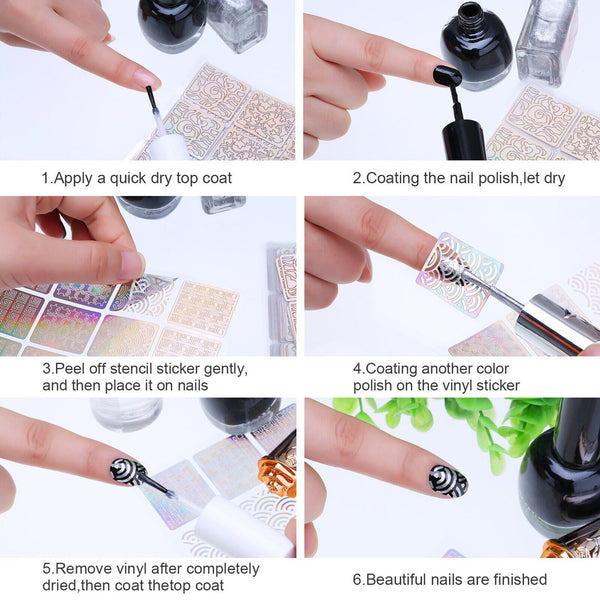 1.Apply a quick dry top coat

2.Coating the nail polish,let dry

3.Peel off stencil sticker gently, and then place it on nails

4.Coating another color polish on the vinyl sticker

5.Remove vinyl after completely dried,then coat thetop coat

6.Beautiful nails are finished