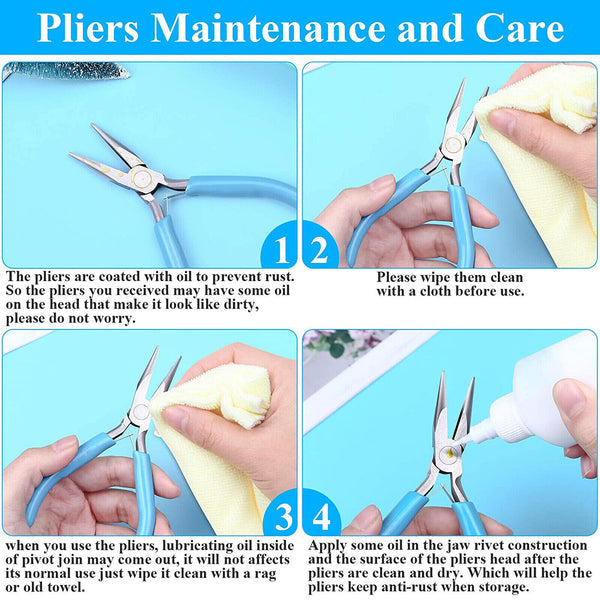 Pliers Maintenance and Care

1

The pliers are coated with oil to prevent rust. So the pliers you received may have some oil on the head that make it look like dirty, please do not worry.

2

Please wipe them clean with a cloth before use.

3

when you use the pliers, lubricating oil inside of pivot join may come out, it will not affects its normal use just wipe it clean with a rag or old towel.

4

Apply some oil in the jaw rivet construction and the surface of the pliers head after the pliers are clean and dry. Which will help the pliers keep anti-rust when storage.