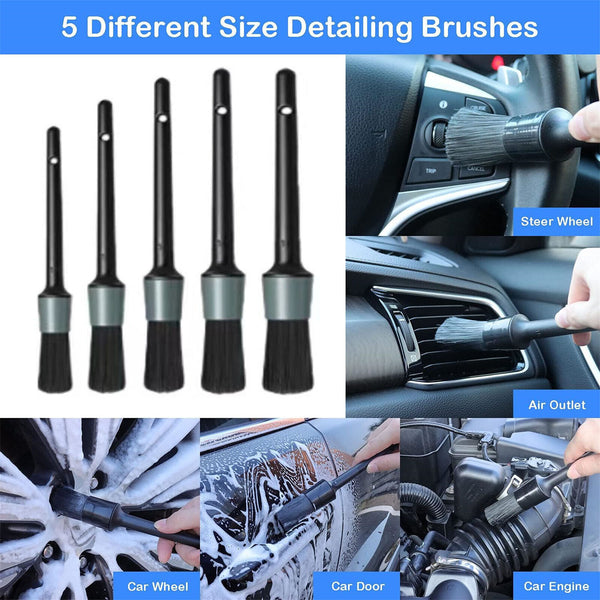 5 Different Size Detailing Brushes

TRIP

CANCEL

Steer Wheel

Air Outlet

Car Wheel

Car Door

Car Engine