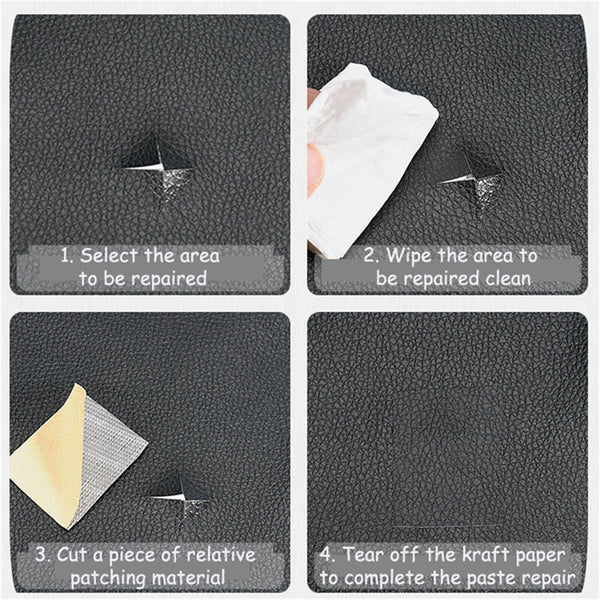 1. Select the area to be repaired

2. Wipe the area to be repaired clean

3. Cut a piece of relative patching material

4. Tear off the kraft paper to complete the paste repair