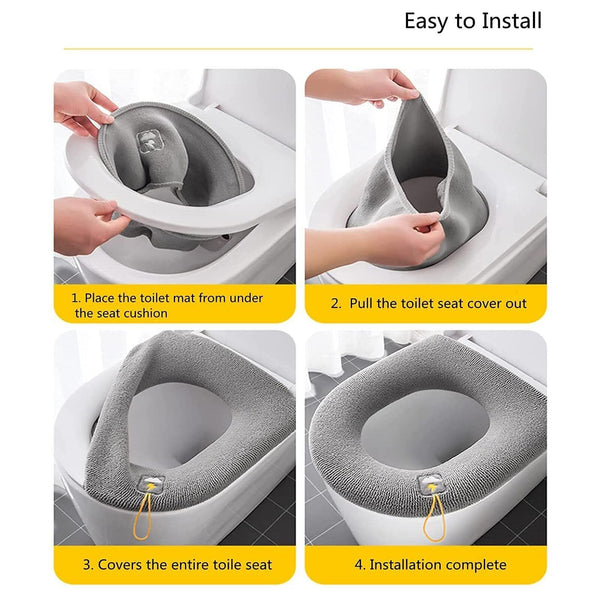 Easy to Install

1. Place the toilet mat from under the seat cushion

2. Pull the toilet seat cover out

3. Covers the entire toile seat

4. Installation complete