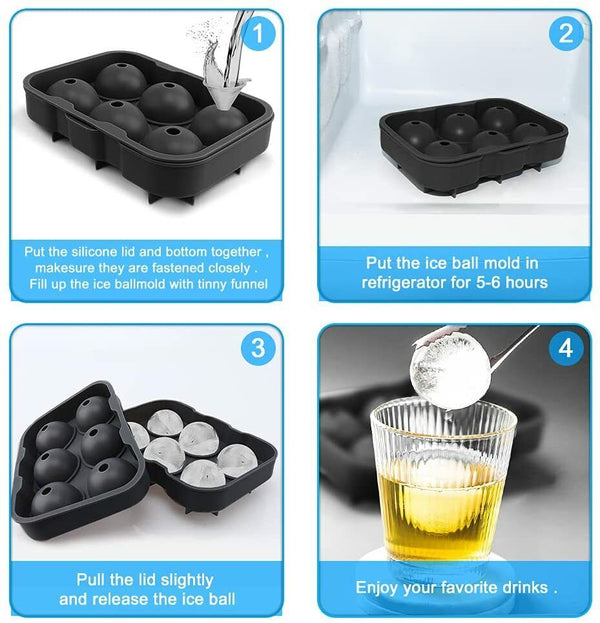 1

Put the silicone lid and bottom together , makesure they are fastened closely . Fill up the ice ballmold with tinny funnel

2

Put the ice ball mold in refrigerator for 5-6 hours

3

Pull the lid slightly and release the ice ball

4

Enjoy your favorite drinks .