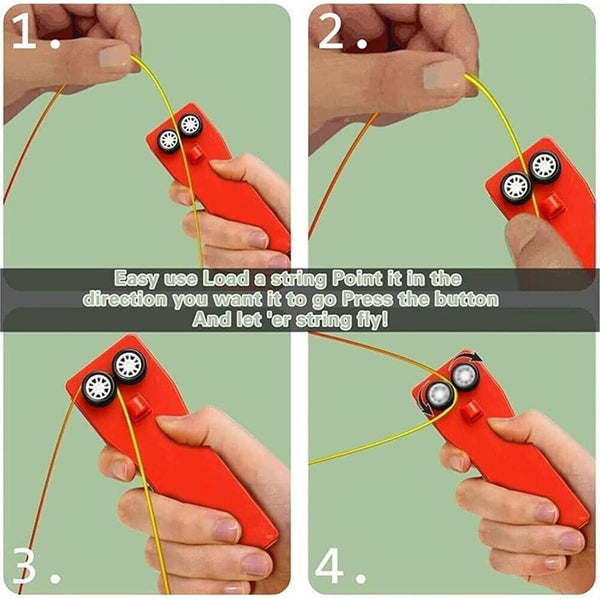 1.

2.

Easy use Load a string Point it in the direction you want it to go Press the button And let 'er string fly!

3.

4.