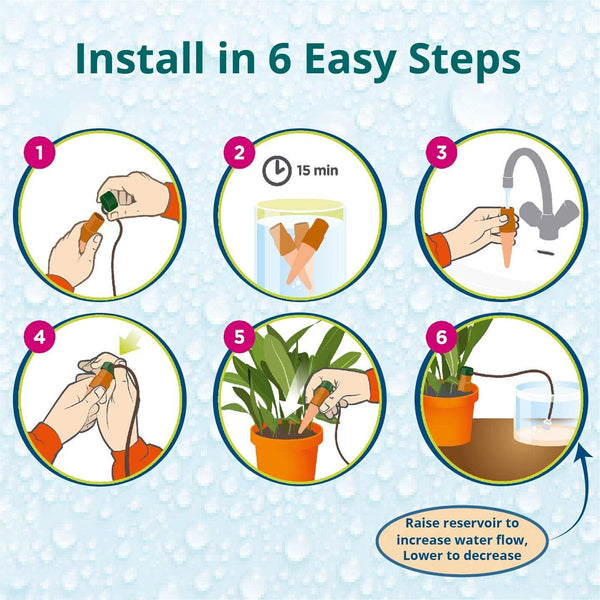 Install in 6 Easy Steps

1

2

15 min

3

4

5

6

Raise reservoir to increase water flow, Lower to decrease