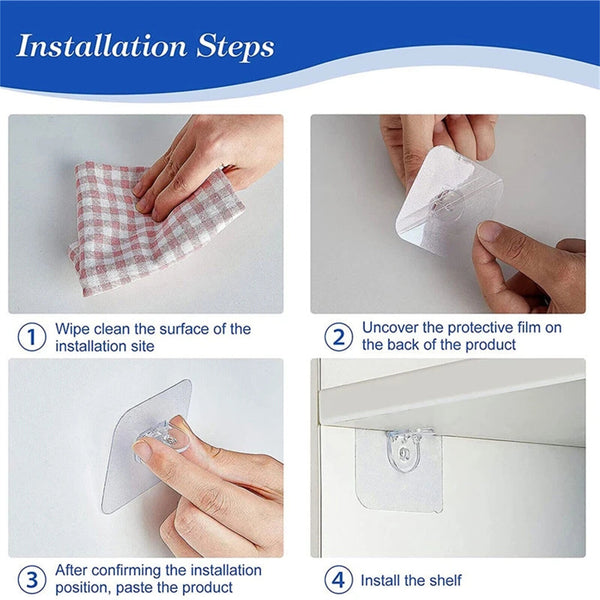 Installation Steps

1 Wipe clean the surface of the installation site

2 Uncover the protective film on the back of the product

3 After confirming the installation position, paste the product

4 Install the shelf