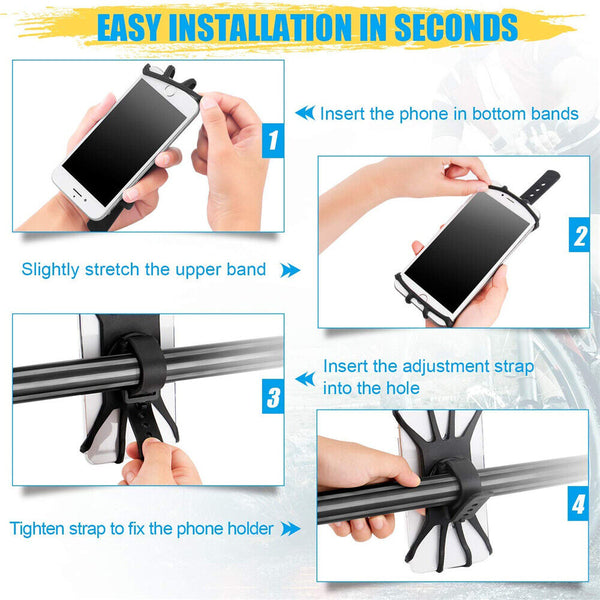 EASY INSTALLATION IN SECONDS

1

Insert the phone in bottom bands

2

Slightly stretch the upper band

3

Insert the adjustment strap into the hole

4

Tighten strap to fix the phone holder