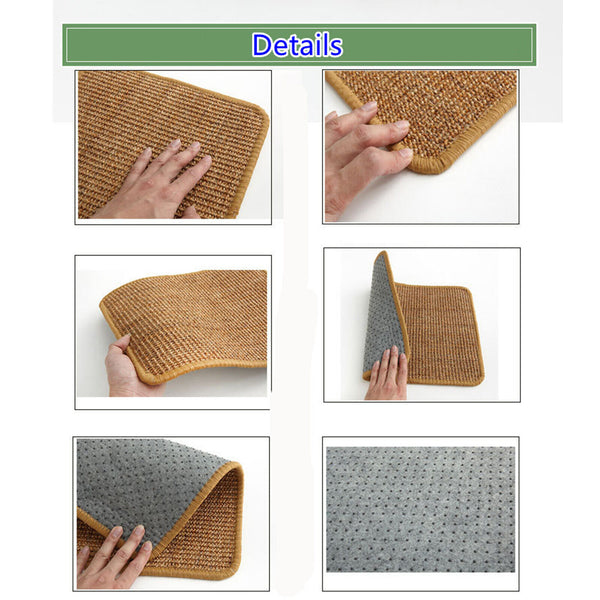 Details