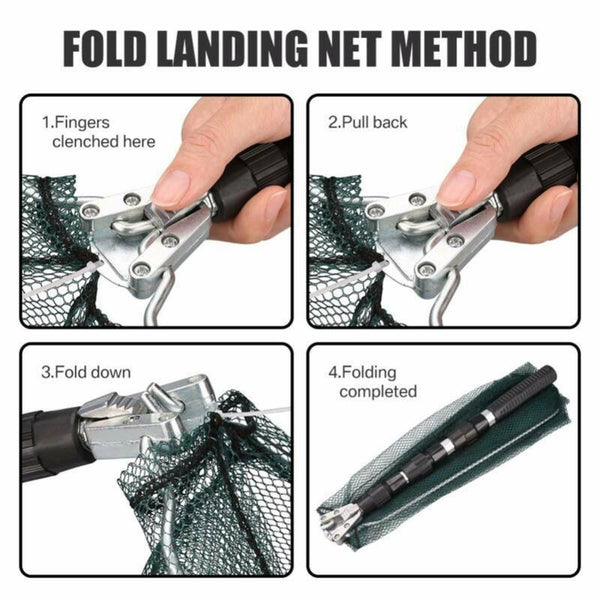 FOLD LANDING NET METHOD

1.Fingers clenched here

2.Pull back

3.Fold down

4.Folding completed