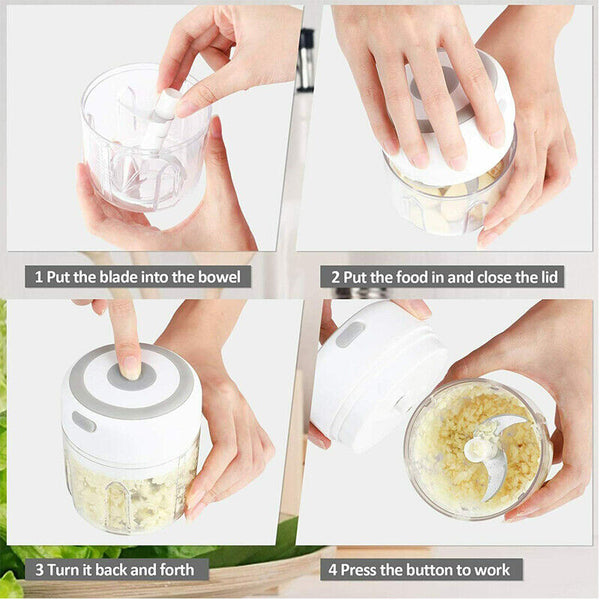 1 Put the blade into the bowel

2 Put the food in and close the lid

3 Turn it back and forth

4 Press the button to work