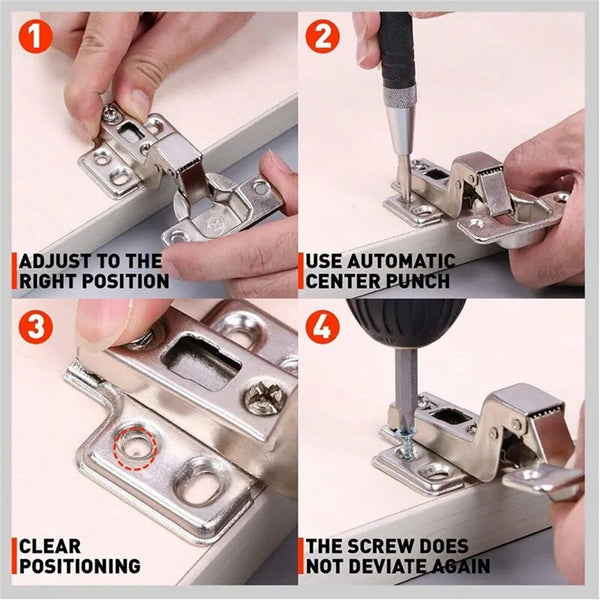 1
ADJUST TO THE RIGHT POSITION

2
USE AUTOMATIC CENTER PUNCH

3
CLEAR POSITIONING

4
THE SCREW DOES NOT DEVIATE AGAIN