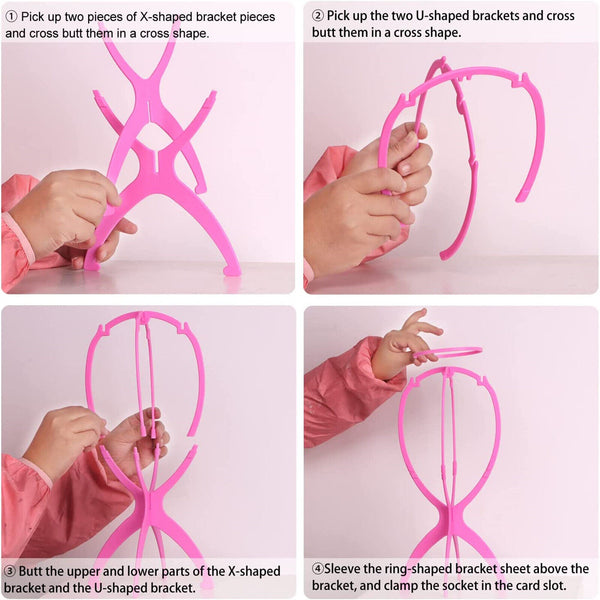 ① Pick up two pieces of X-shaped bracket pieces and cross butt them in a cross shape.

② Pick up the two U-shaped brackets and cross butt them in a cross shape.

③ Butt the upper and lower parts of the X-shaped bracket and the U-shaped bracket.

④Sleeve the ring-shaped bracket sheet above the bracket, and clamp the socket in the card slot.