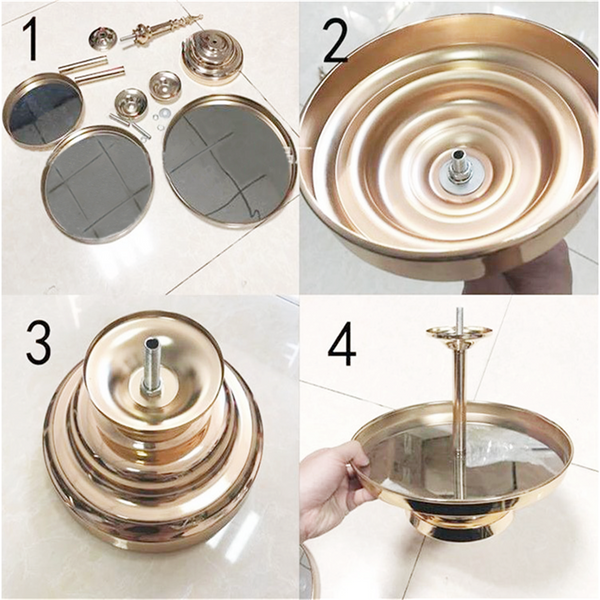 1

2

3

4