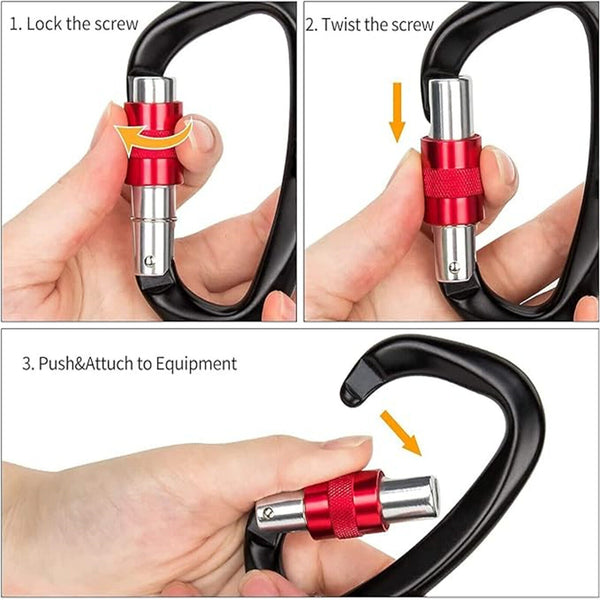 1. Lock the screw

2. Twist the screw

3. Push&Attuch to Equipment